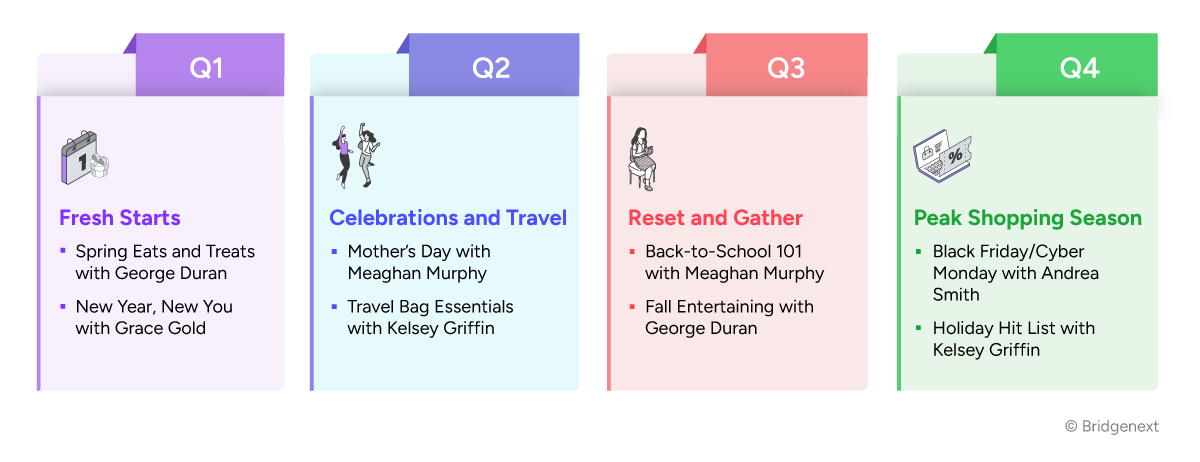 Q1

1

Fresh Starts

- Spring Eats and Treats with George Duran
- New Year, New You with Grace Gold

Q2

Celebrations and Travel

- Mother's Day with Meaghan Murphy
- Travel Bag Essentials with Kelsey Griffin

Q3

Reset and Gather

- Back-to-School 101 with Meaghan Murphy
- Fall Entertaining with George Duran

Q4

%

Peak Shopping Season

- Black Friday/Cyber Monday with Andrea Smith
- Holiday Hit List with Kelsey Griffin

© Bridgenext